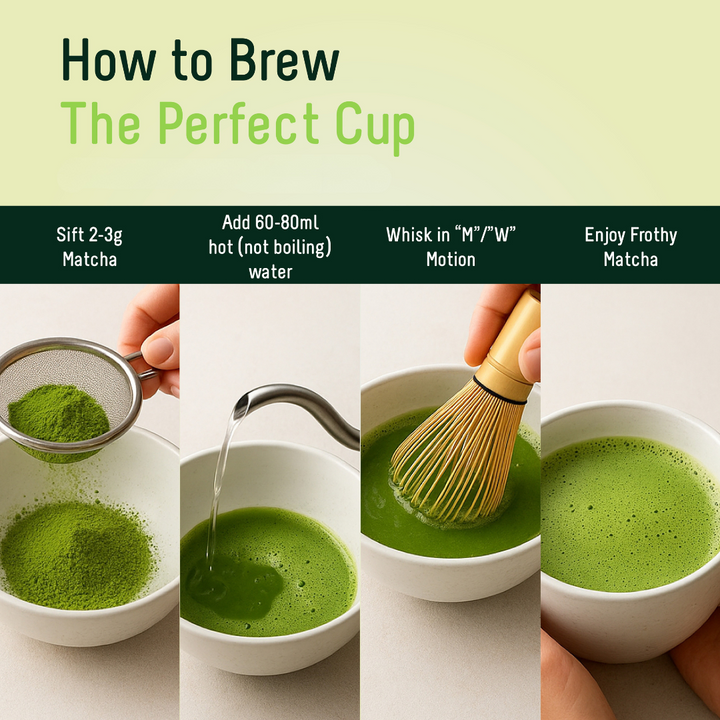 How to Brew
The Perfect Cup

Sift 2-3g Matcha

Add 60-80ml hot (not boiling) water

Whisk in “M”/”W” Motion

Enjoy Frothy Matcha