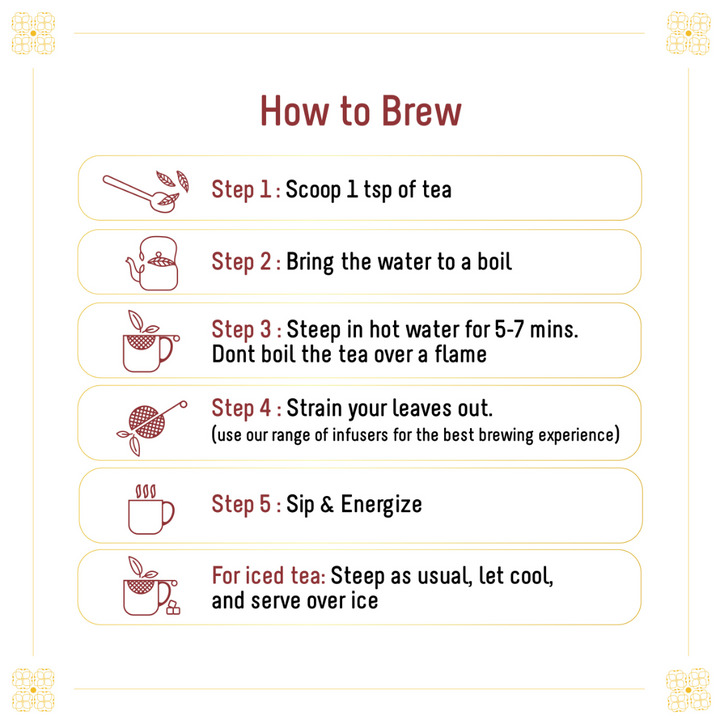 How to Brew

Step 1 : Scoop 1 tsp of tea

Step 2 : Bring the water to a boil

Step 3 : Steep in hot water for 5-7 mins. Dont boil the tea over a flame

Step 4 : Strain your leaves out. (use our range of infusers for the best brewing experience)

Step 5 : Sip & Energize

For iced tea: Steep as usual, let cool, and serve over ice