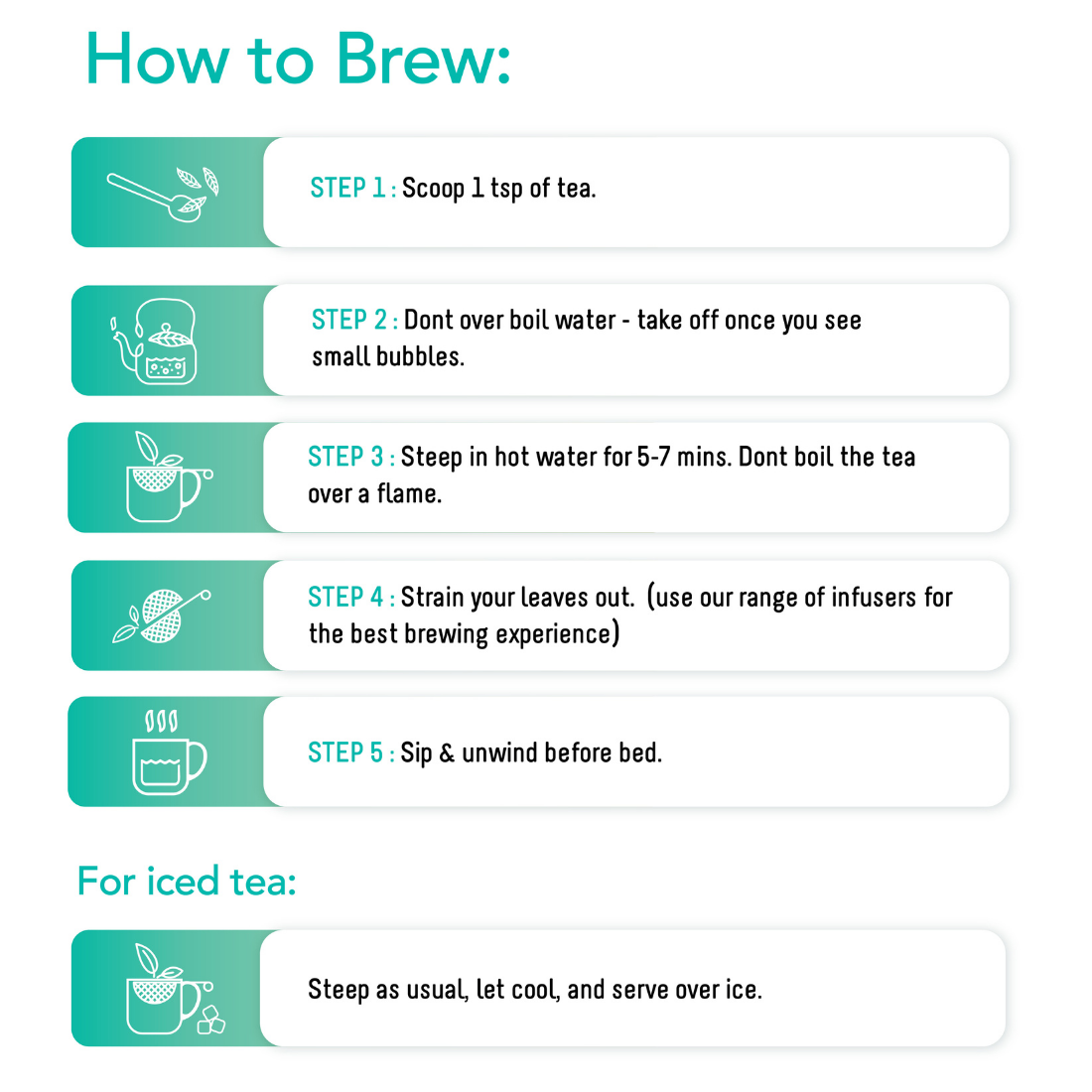 How to Brew:

STEP 1 : Scoop 1 tsp of tea.

STEP 2 : Dont over boil water - take off once you see small bubbles.

STEP 3 : Steep in hot water for 5-7 mins. Dont boil the tea over a flame.

STEP 4 : Strain your leaves out. (use our range of infusers for the best brewing experience)

STEP 5 : Sip & unwind before bed.

For iced tea:

Steep as usual, let cool, and serve over ice.