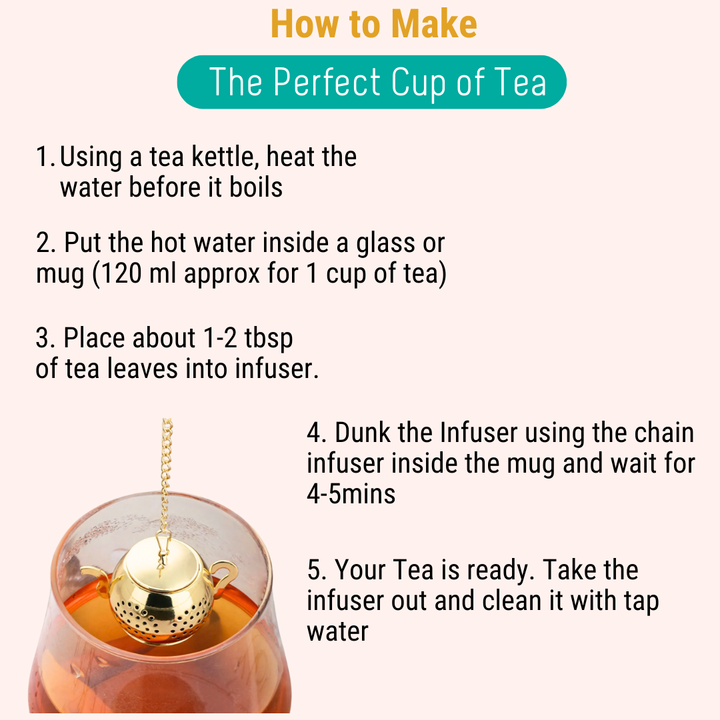 How to Make

The Perfect Cup of Tea

1. Using a tea kettle, heat the water before it boils

2. Put the hot water inside a glass or mug (120 ml approx for 1 cup of tea)

3. Place about 1-2 tbsp of tea leaves into infuser.

4. Dunk the Infuser using the chain infuser inside the mug and wait for 4-5mins

5. Your Tea is ready. Take the infuser out and clean it with tap water