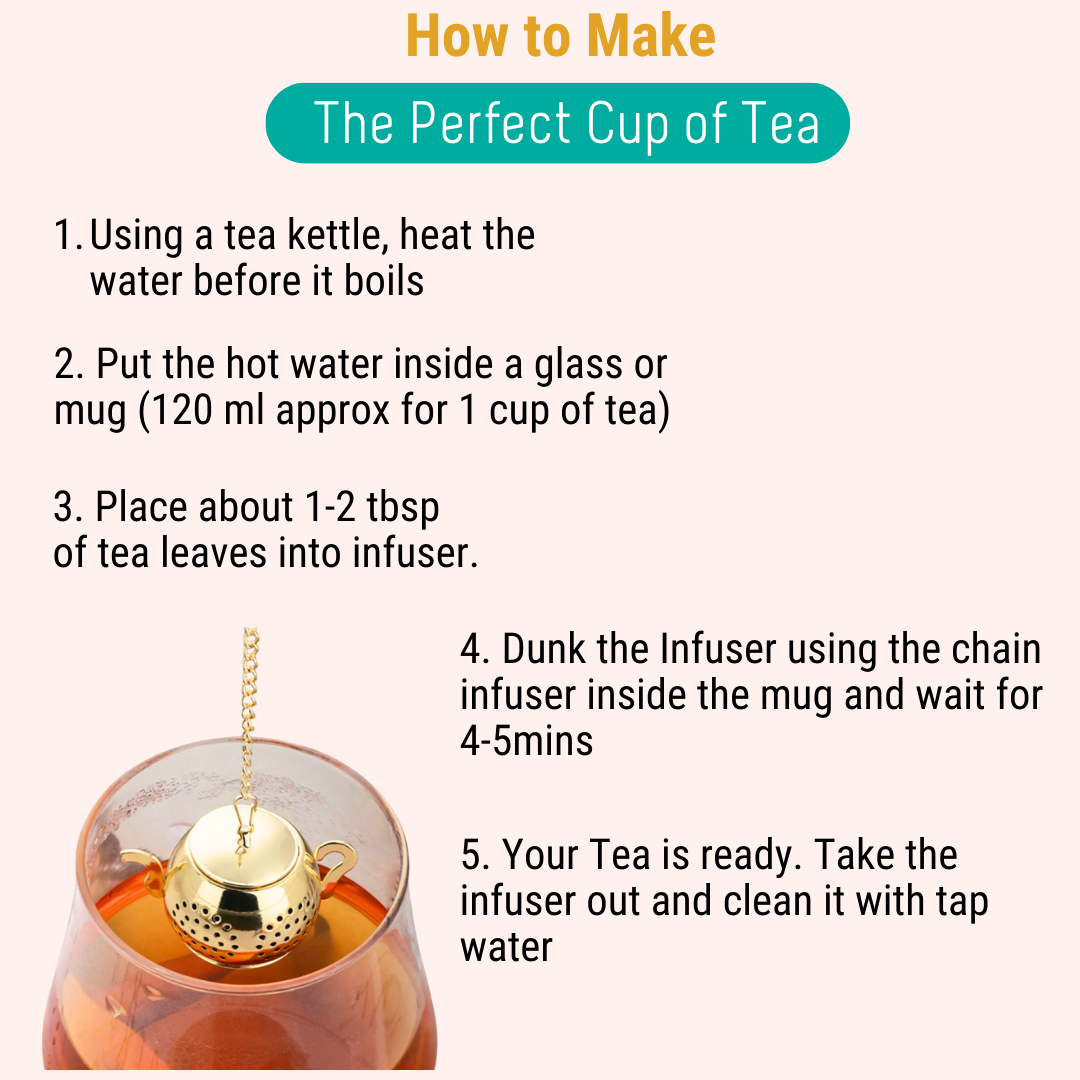 How to Make

The Perfect Cup of Tea

1. Using a tea kettle, heat the water before it boils

2. Put the hot water inside a glass or mug (120 ml approx for 1 cup of tea)

3. Place about 1-2 tbsp of tea leaves into infuser.

4. Dunk the Infuser using the chain infuser inside the mug and wait for 4-5mins

5. Your Tea is ready. Take the infuser out and clean it with tap water